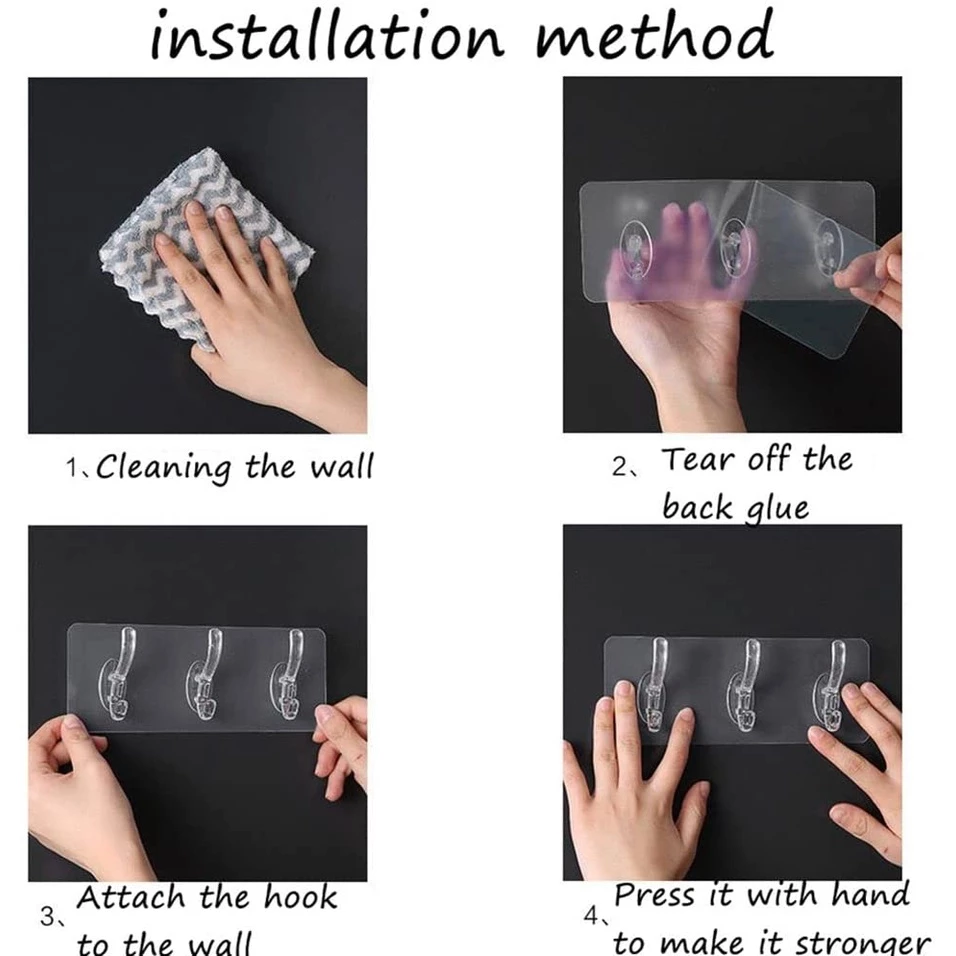 installation method

1、Cleaning the wall

2、Tear off the back glue

3、Attach the hook to the wall

4、Press it with hand to make it stronger